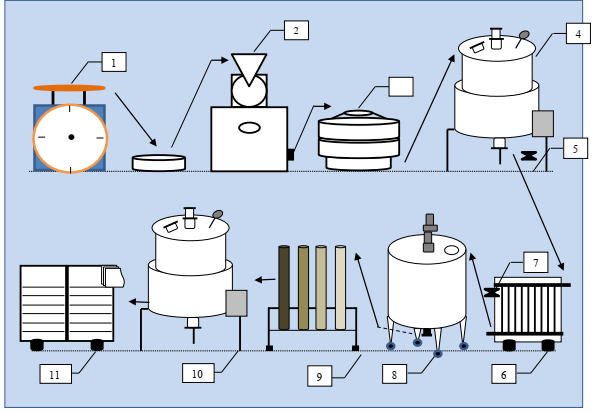 1
2
4
5
7
11
10
9
8
6