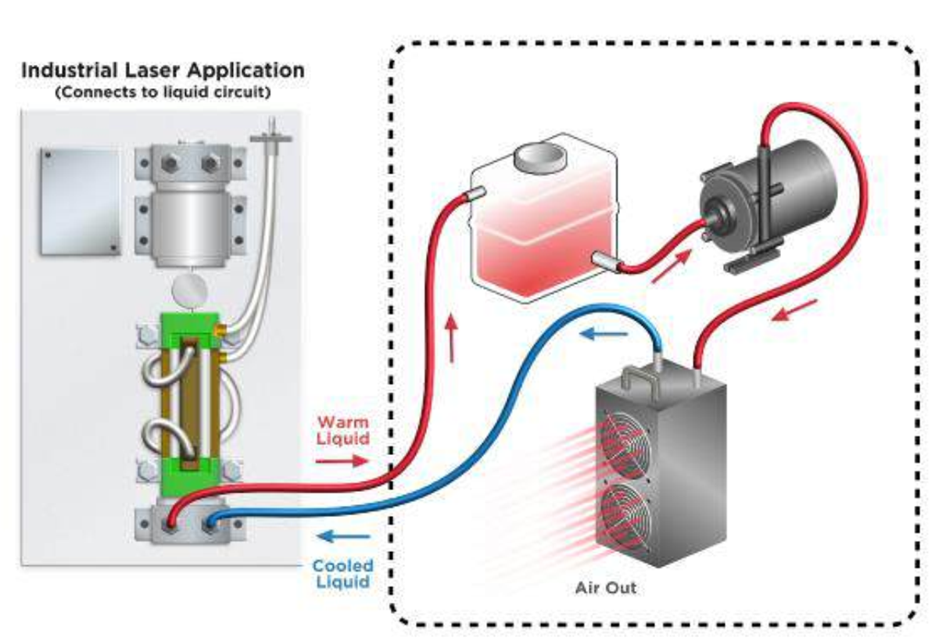 Industrial Laser Application
(Connects to liquid circuit)

Warm Liquid

Cooled Liquid

Air Out